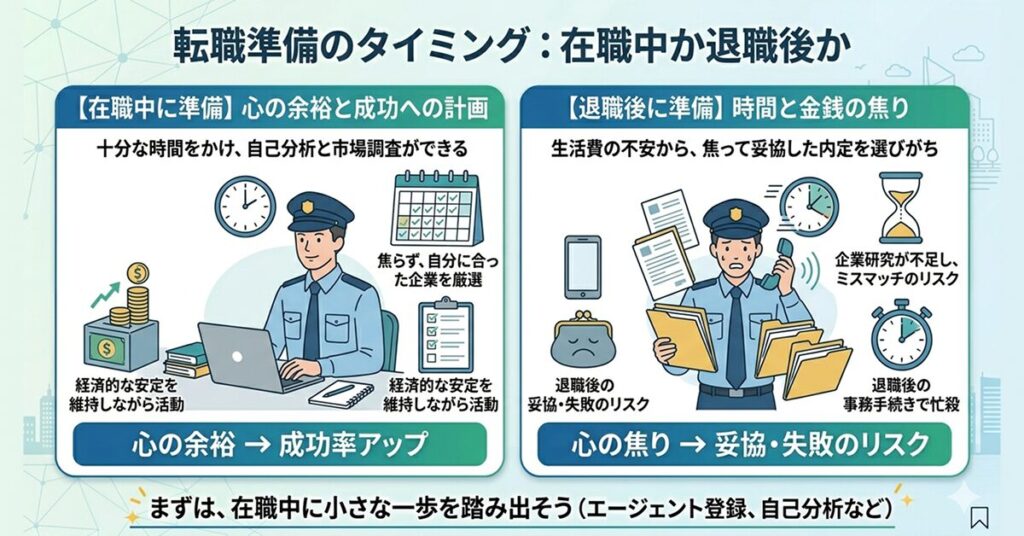 転職準備のタイミング：在職中か退職後か

【在職中に準備】心の余裕と成功への計画

十分な時間をかけ、自己分析と市場調査ができる

焦らず、自分に合った企業を厳選

経済的な安定を維持しながら活動

経済的な安定を維持しながら活動

心の余裕 → 成功率アップ

【退職後に準備】時間と金銭の焦り

生活費の不安から、焦って妥協した内定を選びがち

企業研究が不足し、ミスマッチのリスク

退職後の妥協・失敗のリスク

退職後の事務手続きで忙殺

心の焦り → 妥協・失敗のリスク

まずは、在職中に小さな一歩を踏み出そう（エージェント登録、自己分析など）